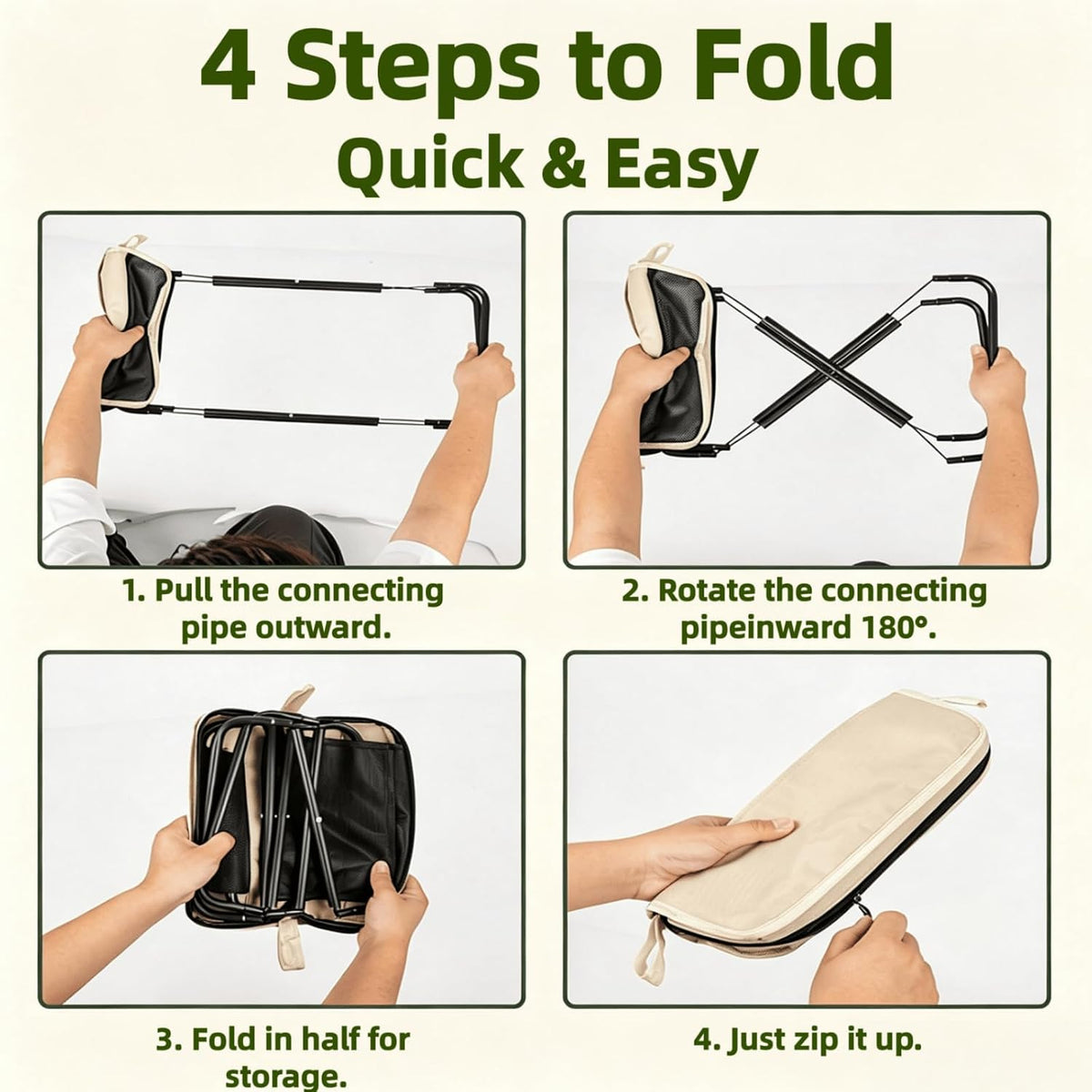 4 Steps to Fold
Quick & Easy

1. Pull the connecting pipe outward.

2. Rotate the connecting pipeinward 180°.

3. Fold in half for storage.

4. Just zip it up.